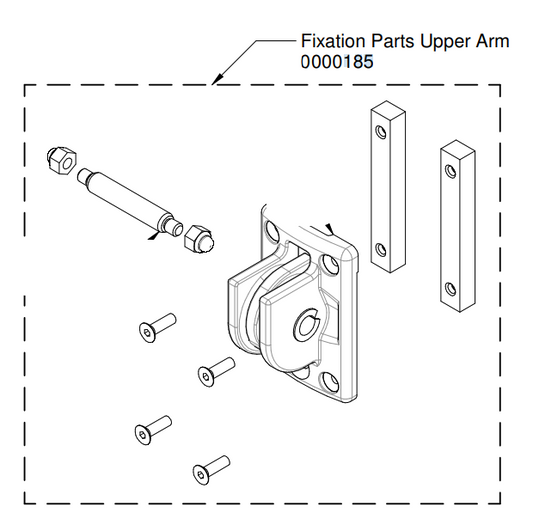 Fixation Parts Upper Arm
0000185