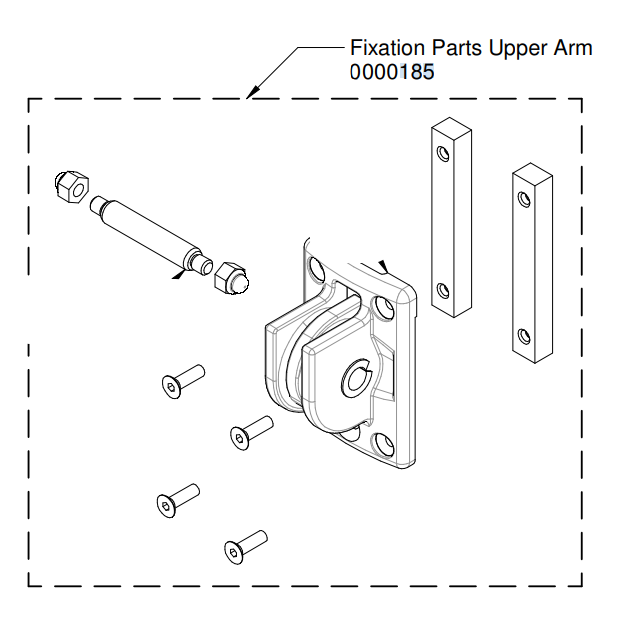 Fixation Parts Upper Arm
0000185