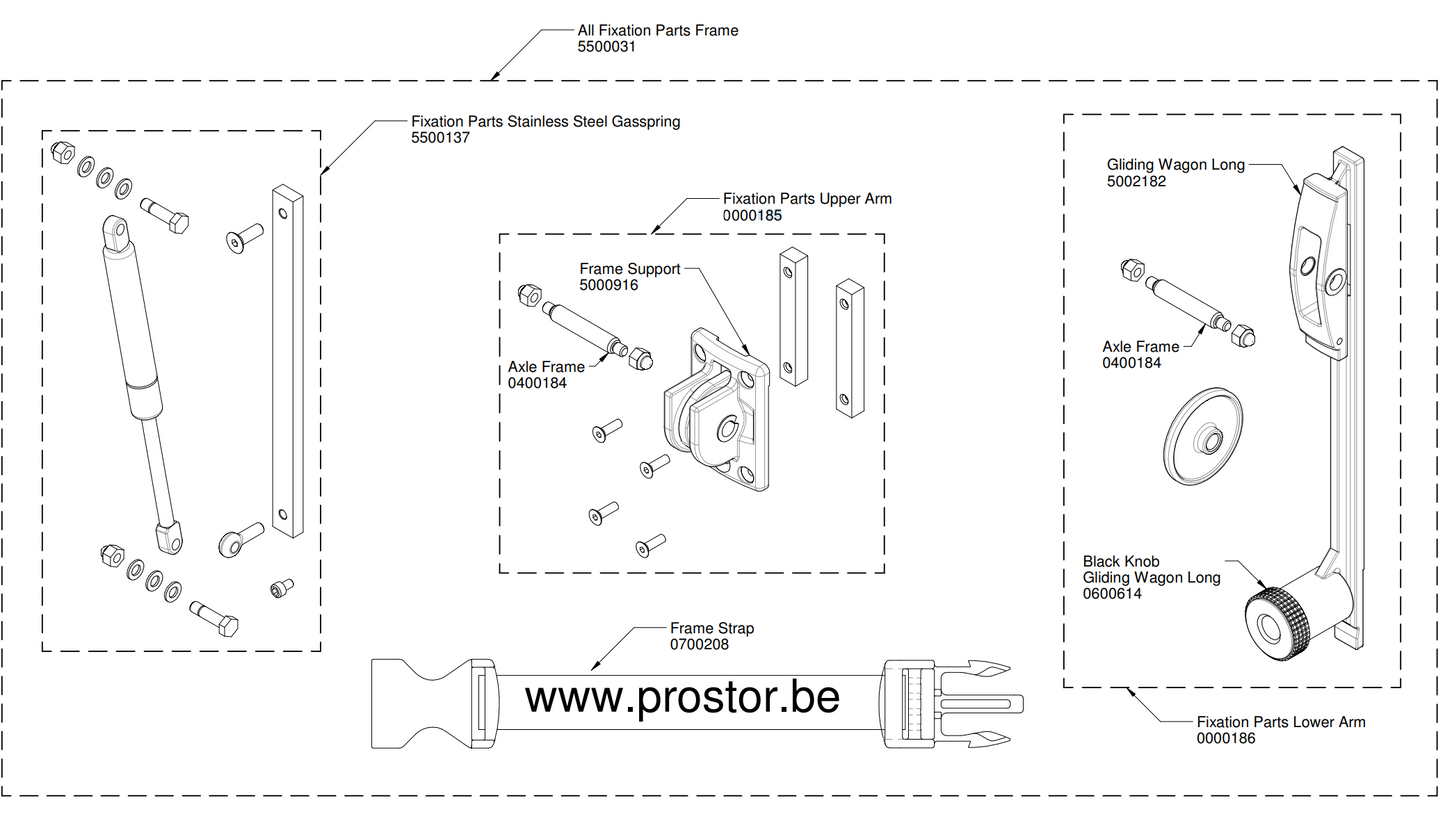 All Fixation Parts Frame
5500031

Fixation Parts Stainless Steel Gasspring
5500137

Fixation Parts Upper Arm
0000185

Frame Support
5000916

Axle Frame
0400184

Gliding Wagon Long
5002182

Axle Frame
0400184

Black Knob
Gliding Wagon Long
0600614

Frame Strap
0700208

www.prostor.be

Fixation Parts Lower Arm
0000186