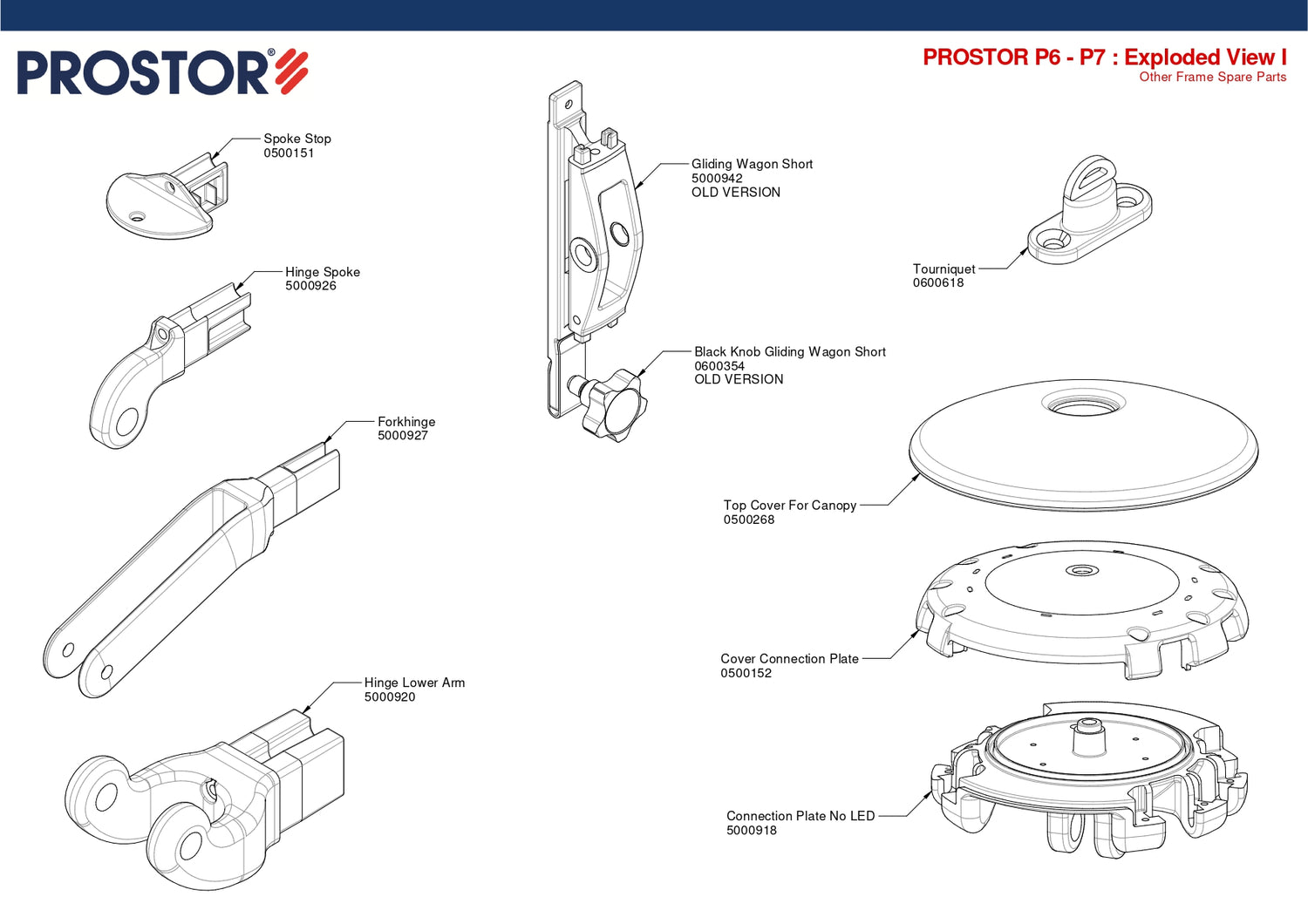 PROSTOR®

PROSTOR P6 - P7 : Exploded View I
Other Frame Spare Parts

Spoke Stop
0500151

Hinge Spoke
5000926

Forkhinge
5000927

Hinge Lower Arm
5000920

Gliding Wagon Short
5000942
OLD VERSION

Black Knob Gliding Wagon Short
0600354
OLD VERSION

Tourniquet
0600618

Top Cover For Canopy
0500268

Cover Connection Plate
0500152

Connection Plate No LED
5000918